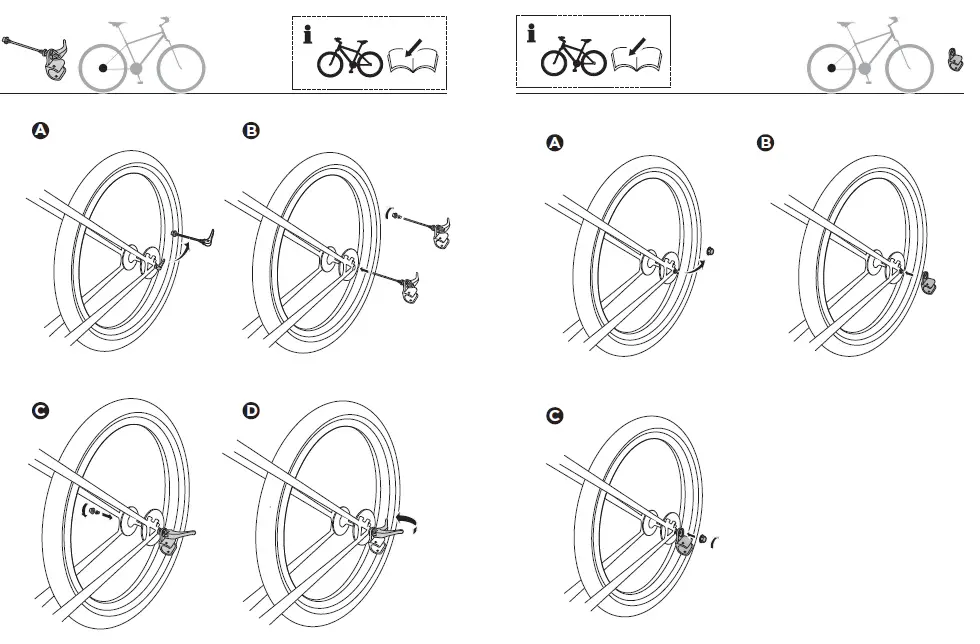 i

A

B

C

D

i

A

B

C