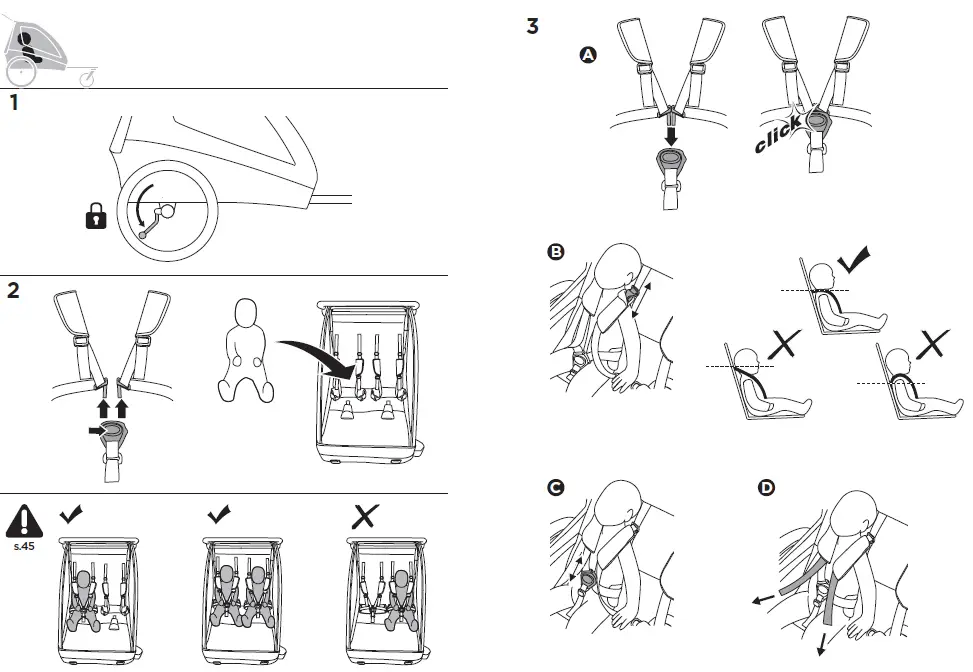 1

2

s.45

3

A

click

B

C

D