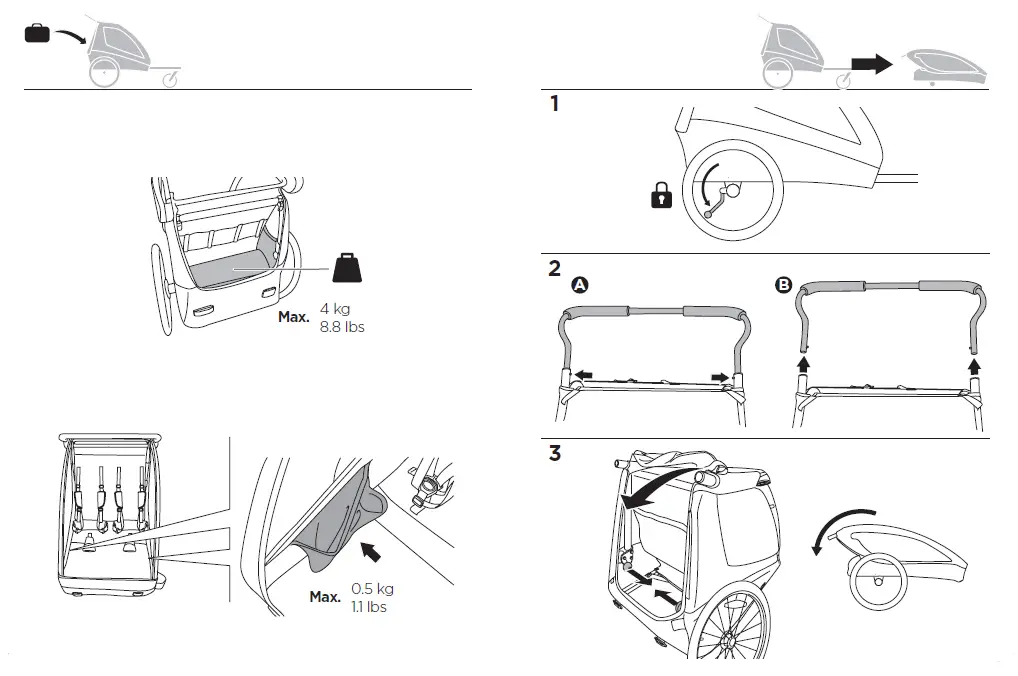 Max. 4 kg
8.8 lbs

Max. 0.5 kg
1.1 lbs

1

2

A

B

3