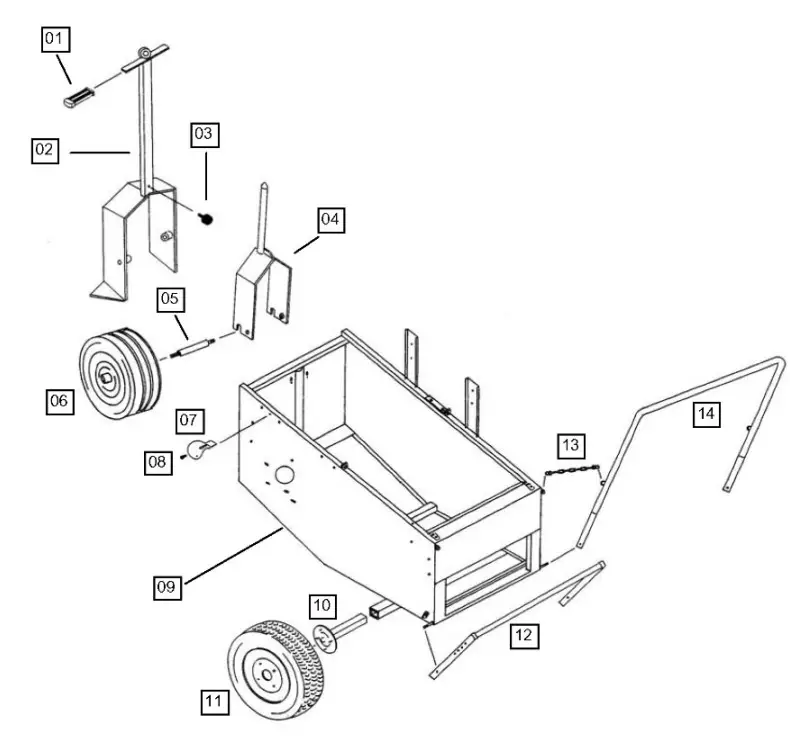 01
02
03
04
05
06
07
08
09
10
11
12
13
14