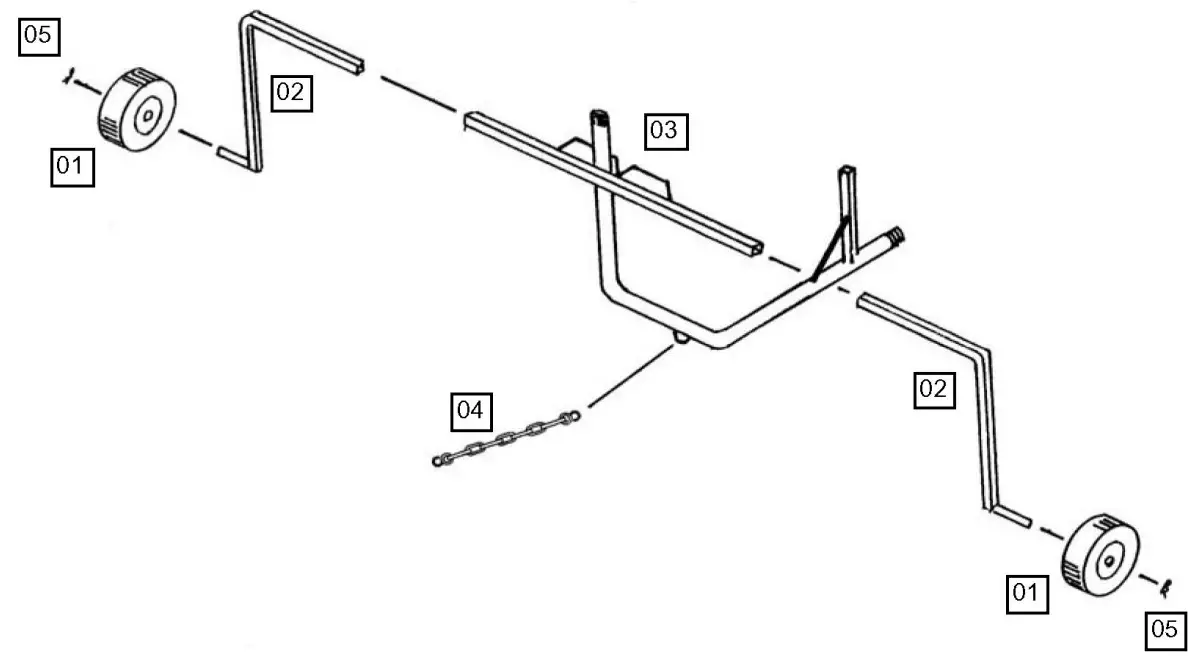 05

02

03

01

04

02

01

05