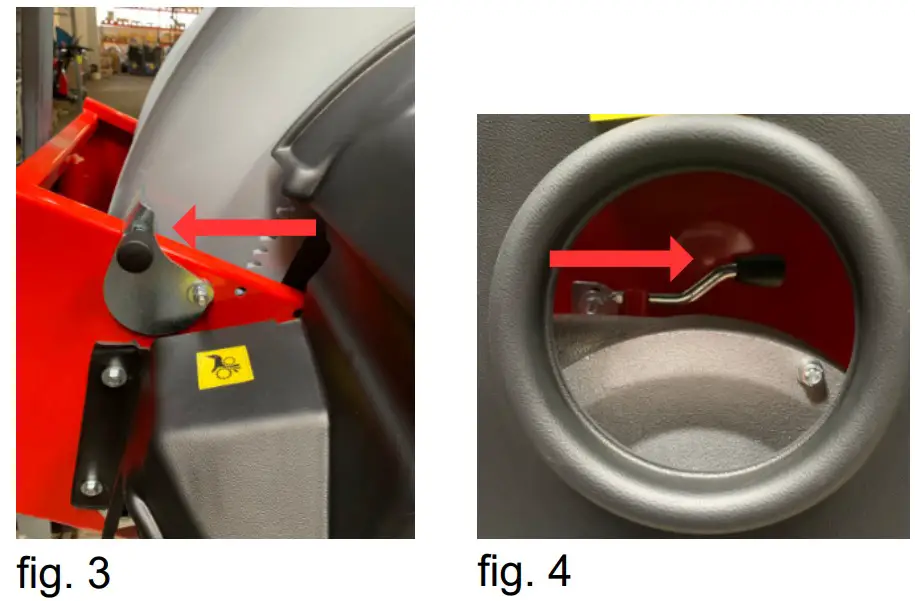 fig. 3

fig. 4