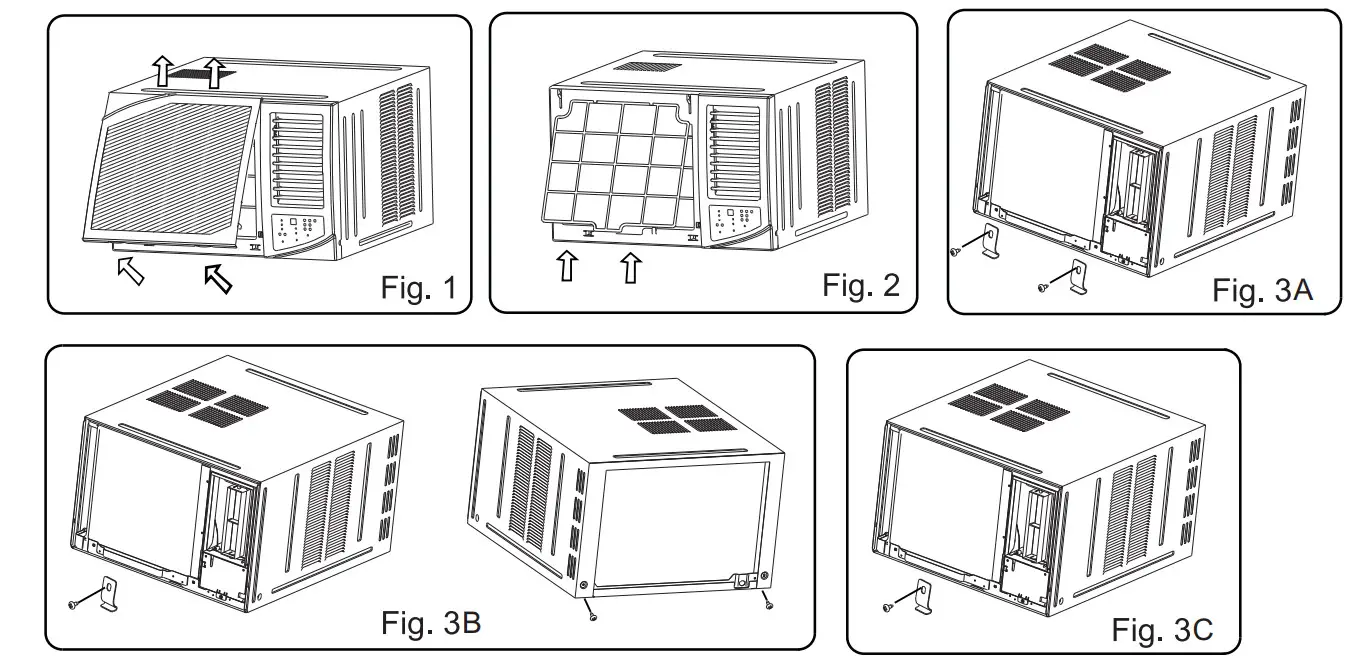 Fig. 1

Fig. 2

Fig. 3A

Fig. 3B

Fig. 3C