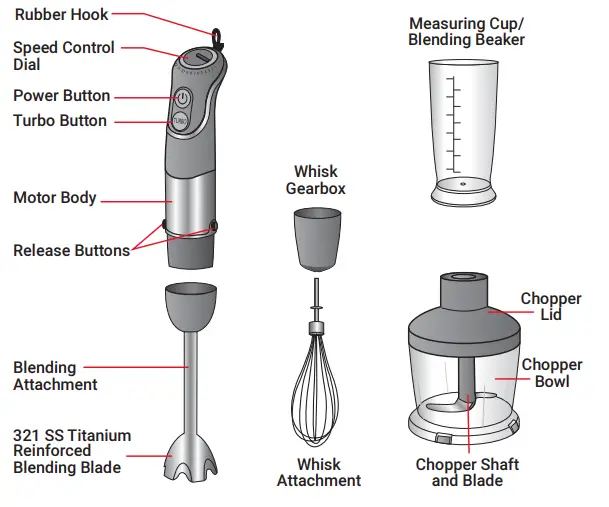 Rubber Hook

Speed Control Dial

Power Button

Turbo Button

TURBO

Motor Body

Release Buttons

Blending Attachment

321 SS Titanium Reinforced Blending Blade

Whisk Gearbox

Whisk Attachment

Measuring Cup/ Blending Beaker

Chopper Lid

Chopper Bowl

Chopper Shaft and Blade