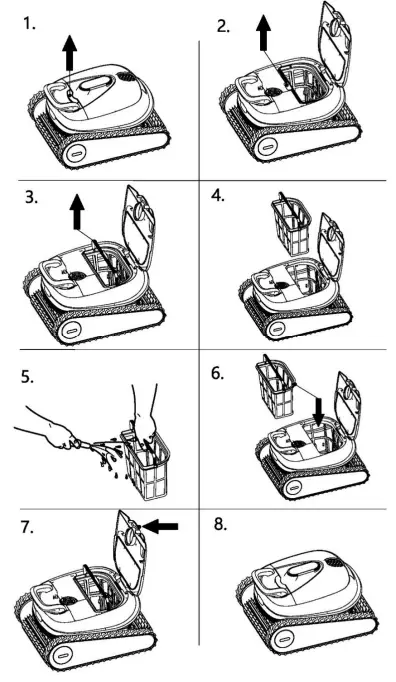 1.

2.

3.

4.

5.

6.

7.

8.