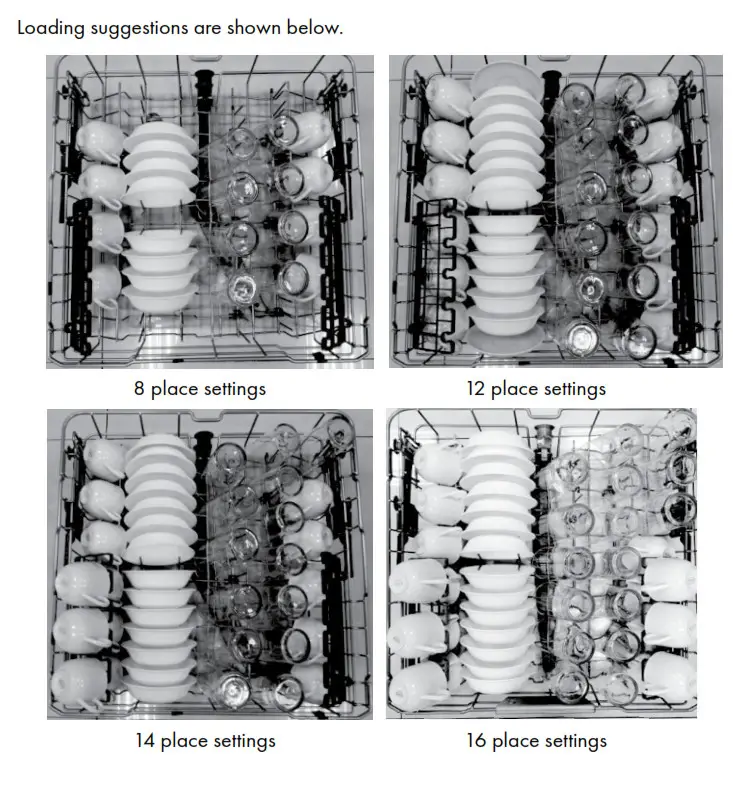 Loading suggestions are shown below.

8 place settings

12 place settings

14 place settings

16 place settings