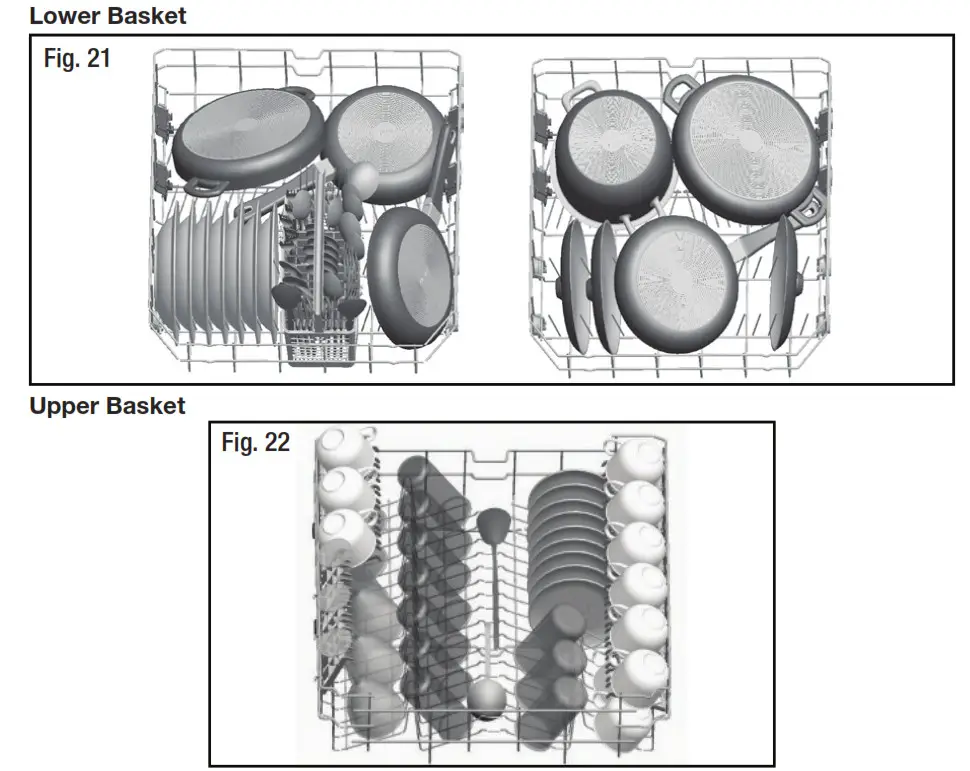 Lower Basket

Fig. 21

Upper Basket

Fig. 22