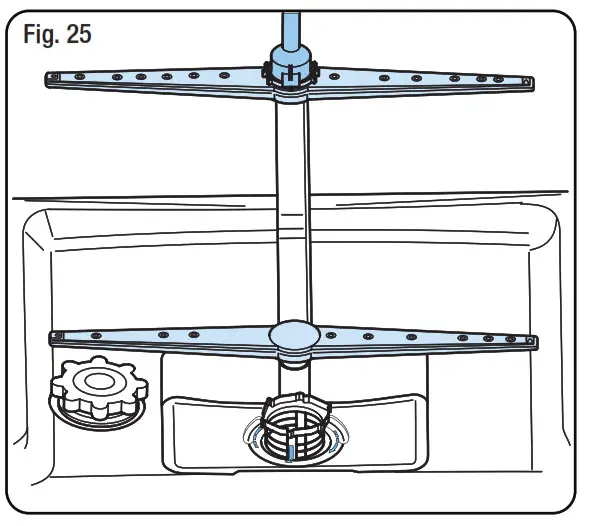 Fig. 25