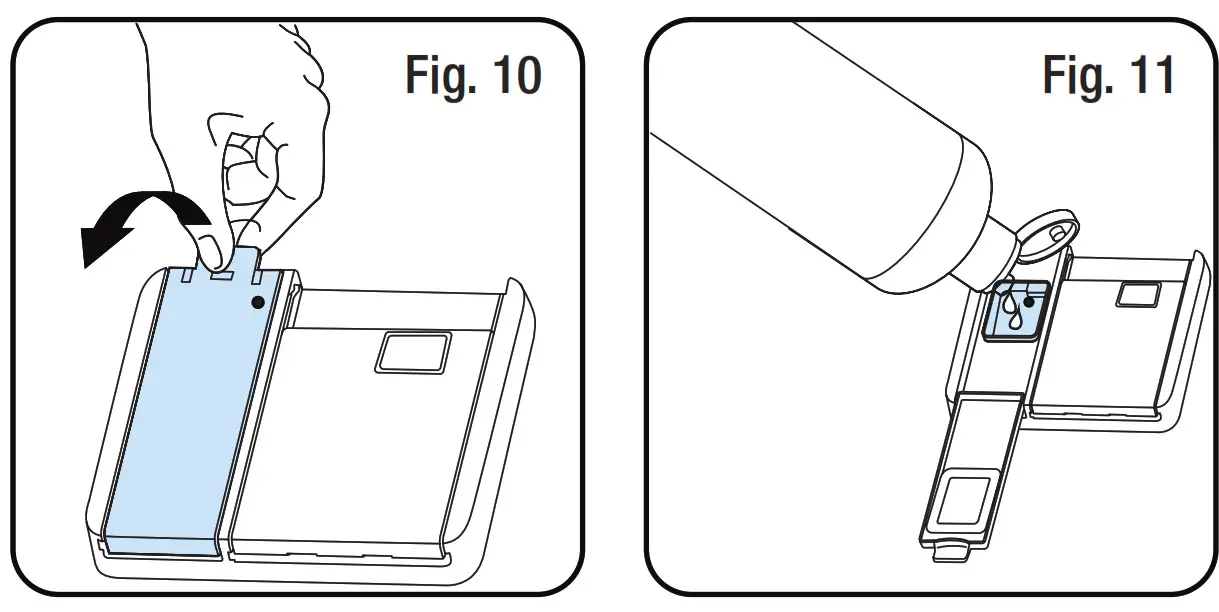 Fig. 10

Fig. 11