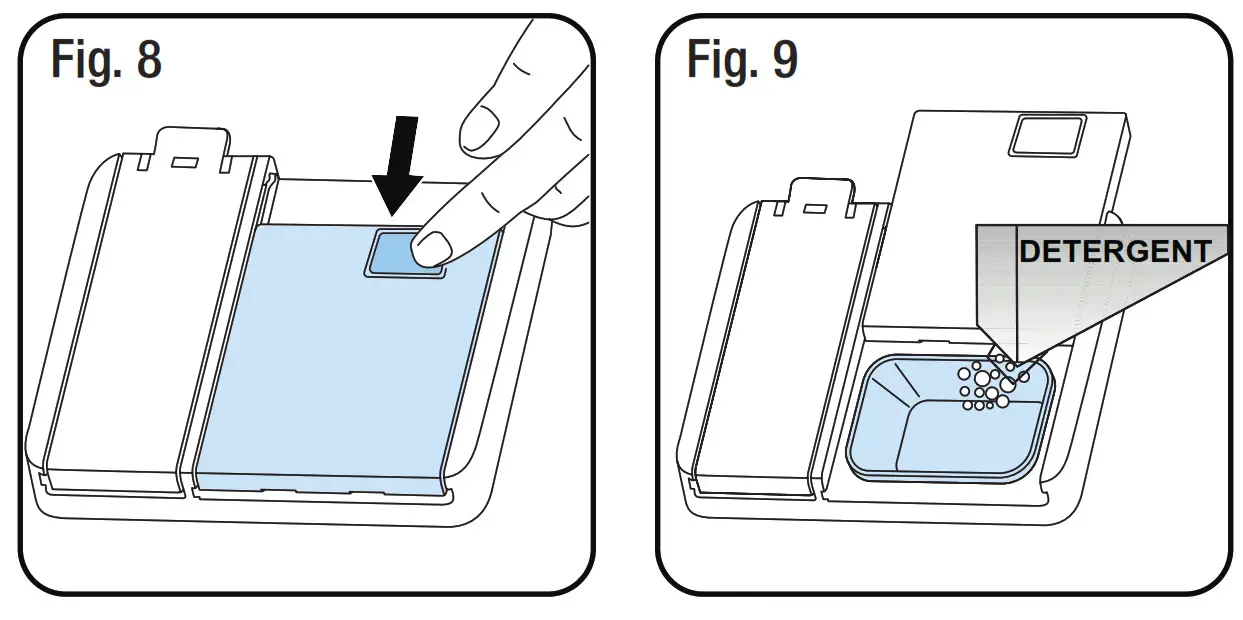 Fig. 8

Fig. 9

DETERGENT