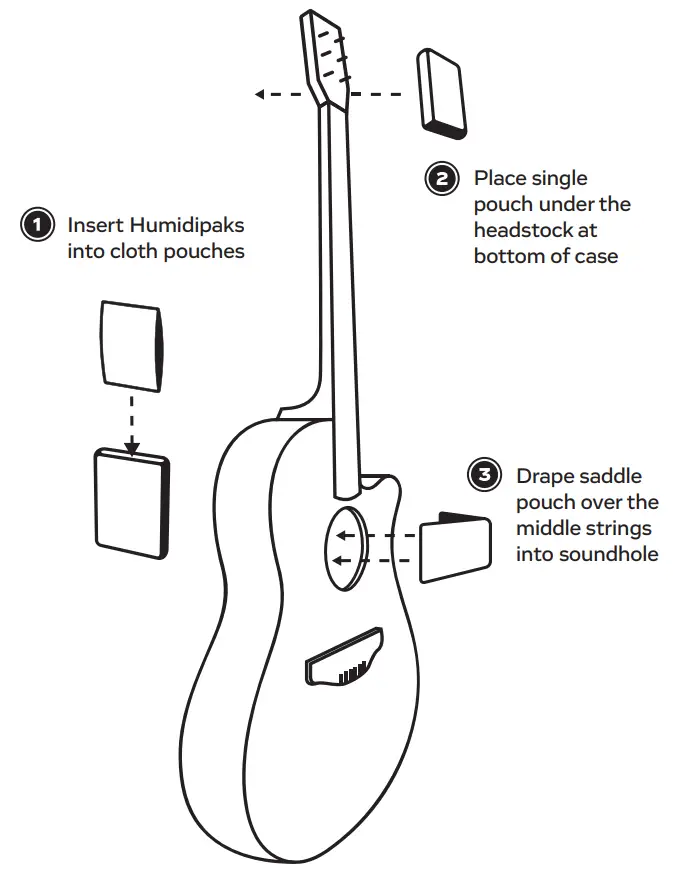 1 Insert Humidipaks into cloth pouches

2 Place single pouch under the headstock at bottom of case

3 Drape saddle pouch over the middle strings into soundhole