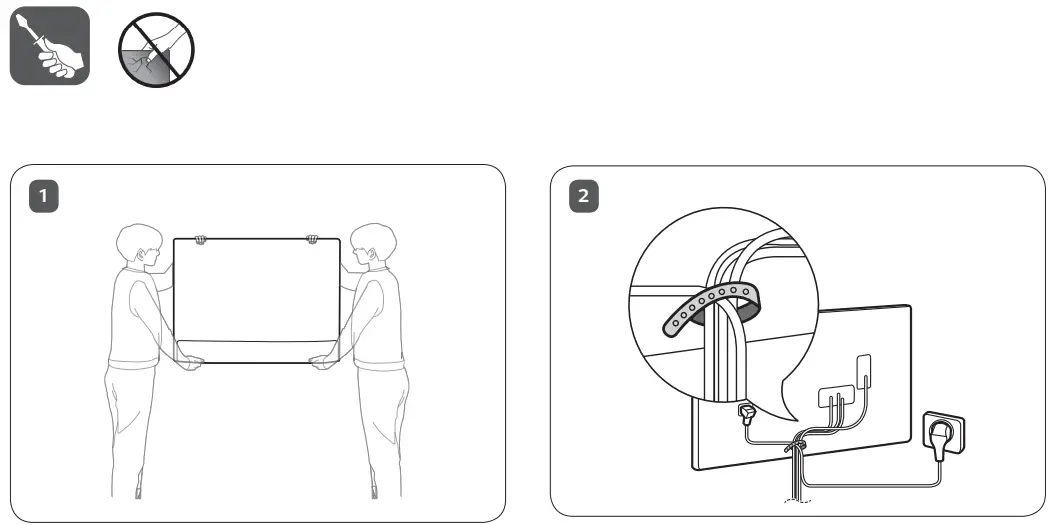 1

2