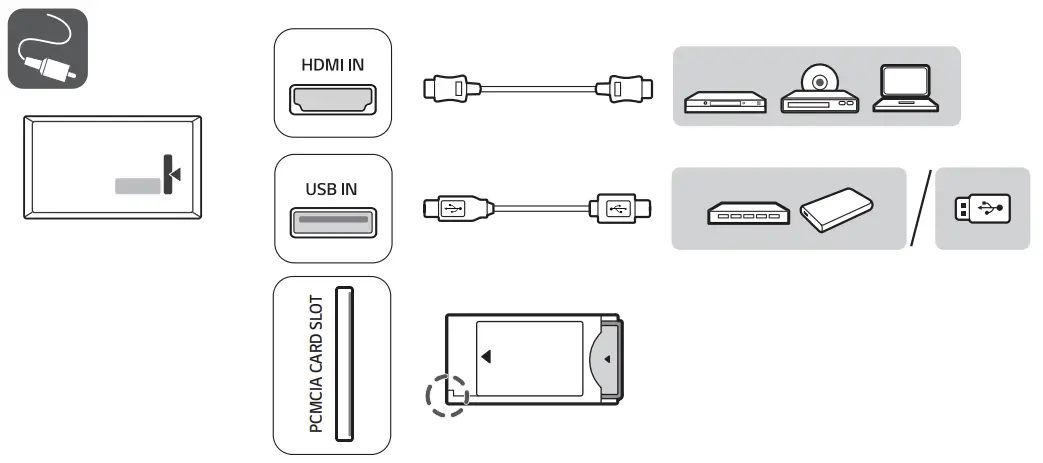 HDMI IN

USB IN

PCMCIA CARD SLOT