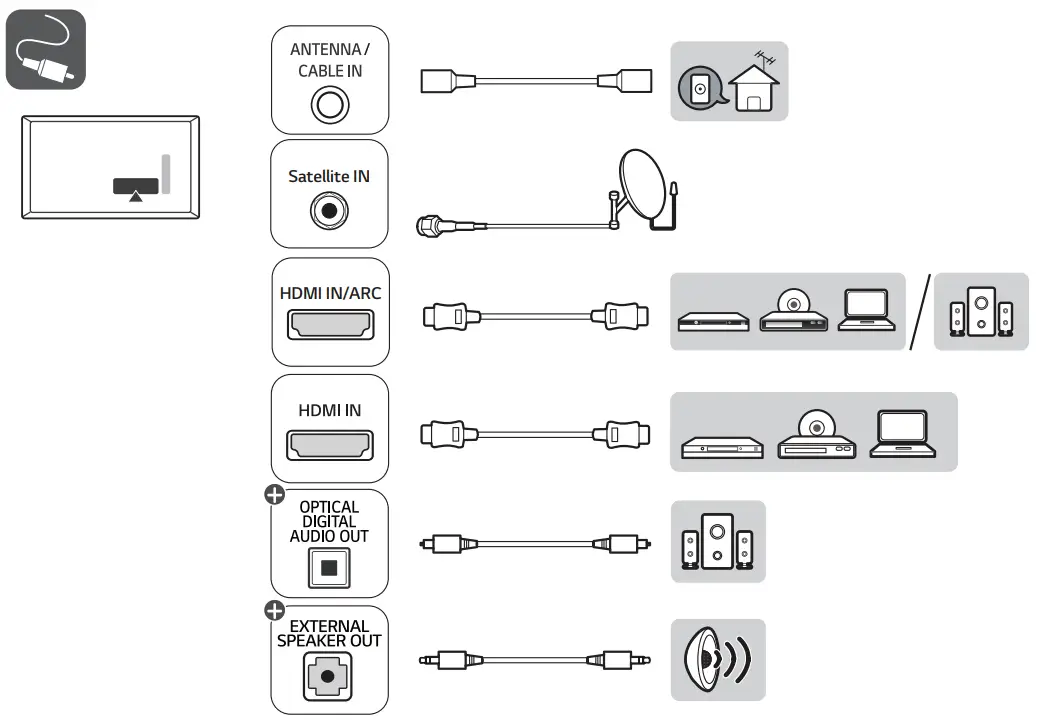 ANTENNA / CABLE IN

Satellite IN

HDMI IN/ARC

HDMI IN

OPTICAL DIGITAL AUDIO OUT

EXTERNAL SPEAKER OUT