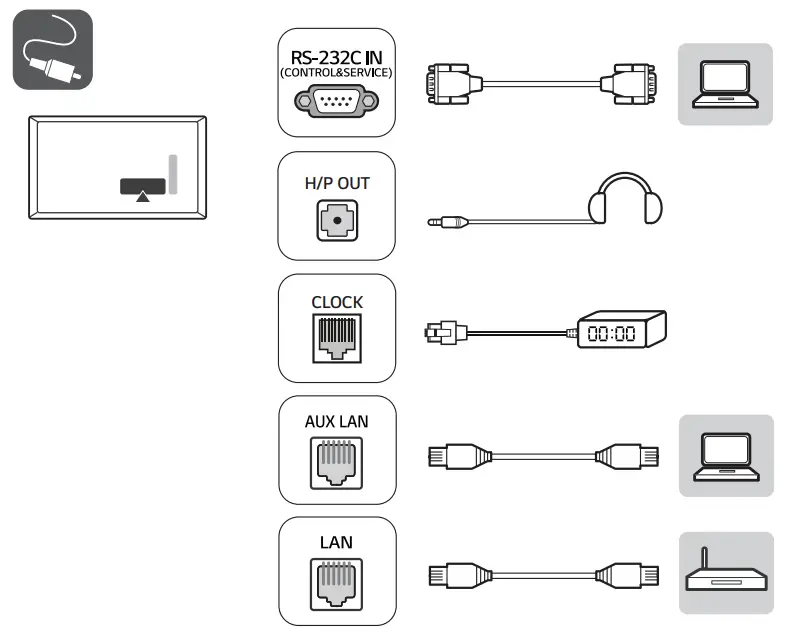 RS-232C IN
(CONTROL&SERVICE)

H/P OUT

CLOCK

00:00

AUX LAN

LAN