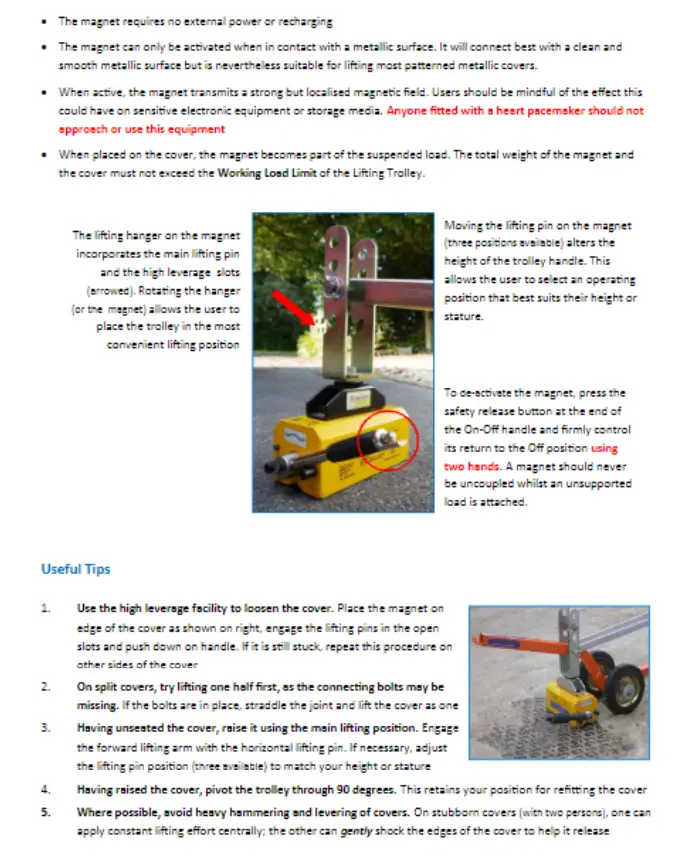 • The magnet requires no external power or recharging

• The magnet can only be activated when in contact with a metallic surface. It will connect best with a clean and smooth metallic surface but is nevertheless suitable for lifting most patterned metallic covers.

• When active, the magnet transmits a strong but localised magnetic field. Users should be mindful of the effect this could have on sensitive electronic equipment or storage media. Anyone fitted with a heart pacemaker should not approach or use this equipment

• When placed on the cover, the magnet becomes part of the suspended load. The total weight of the magnet and the cover must not exceed the Working Load Limit of the Lifting Trolley.

The lifting hanger on the magnet incorporates the main lifting pin and the high leverage slots (arrowed). Rotating the hanger (or the magnet) allows the user to place the trolley in the most convenient lifting position

Moving the lifting pin on the magnet (three positions available) alters the height of the trolley handle. This allows the user to select an operating position that best suits their height or stature.

To de-activate the magnet, press the safety release button at the end of the On-Off handle and firmly control its return to the Off position using two hands. A magnet should never be uncoupled whilst an unsupported load is attached.

Useful Tips

1. Use the high leverage facility to loosen the cover. Place the magnet on edge of the cover as shown on right, engage the lifting pins in the open slots and push down on handle. If it is still stuck, repeat this procedure on other sides of the cover

2. On split covers, try lifting one half first, as the connecting bolts may be missing. If the bolts are in place, straddle the joint and lift the cover as one

3. Having unseated the cover, raise it using the main lifting position. Engage the forward lifting arm with the horizontal lifting pin. If necessary, adjust the lifting pin position (three available) to match your height or stature

4. Having raised the cover, pivot the trolley through 90 degrees. This retains your position for refitting the cover

5. Where possible, avoid heavy hammering and levering of covers. On stubborn covers (with two persons), one can apply constant lifting effort centrally; the other can gently shock the edges of the cover to help it release