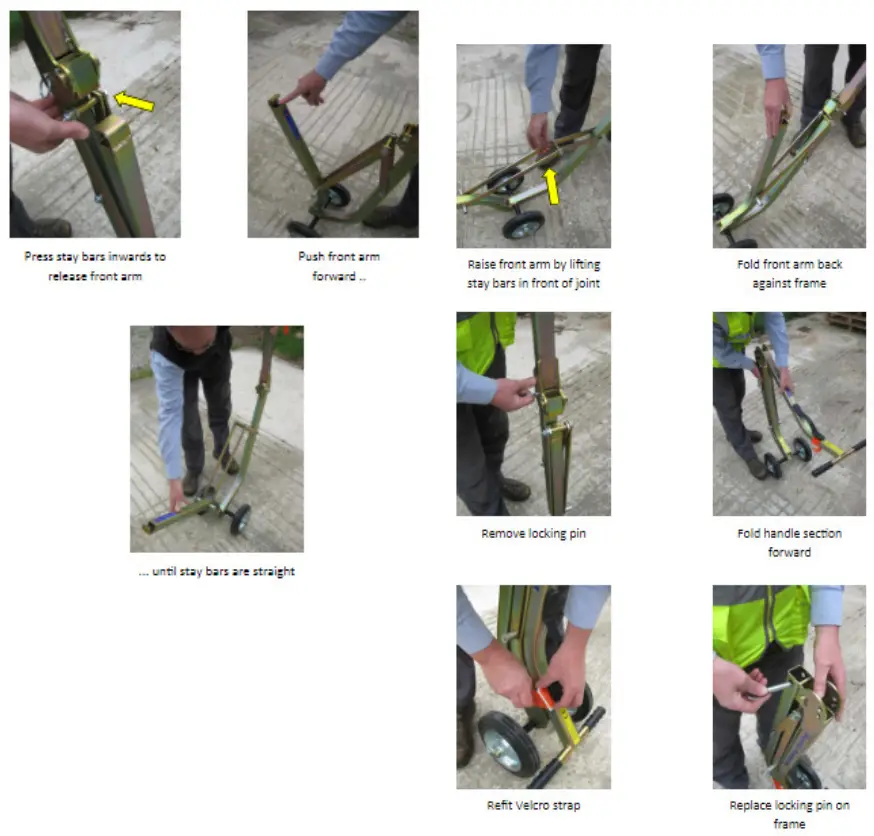 Press stay bars inwards to release front arm

Push front arm forward ..

... until stay bars are straight

Raise front arm by lifting stay bars in front of joint

Fold front arm back against frame

Remove locking pin

Fold handle section forward

Refit Velcro strap

Replace locking pin on frame