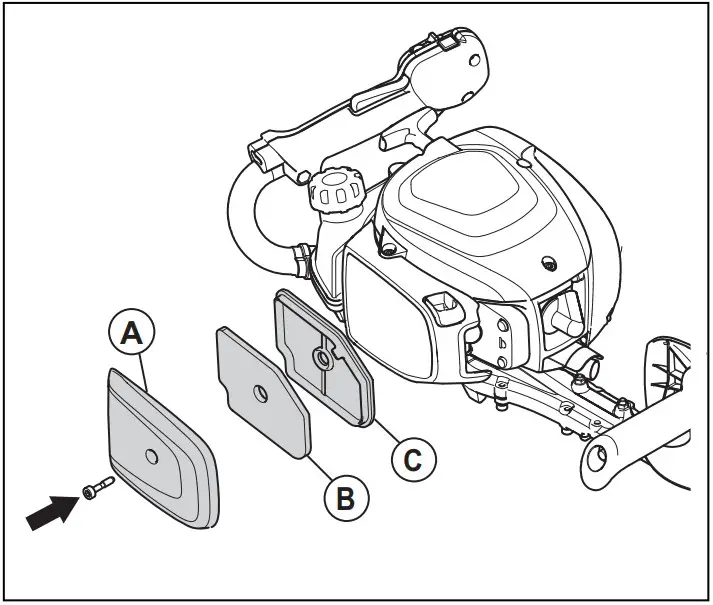 A
B
C