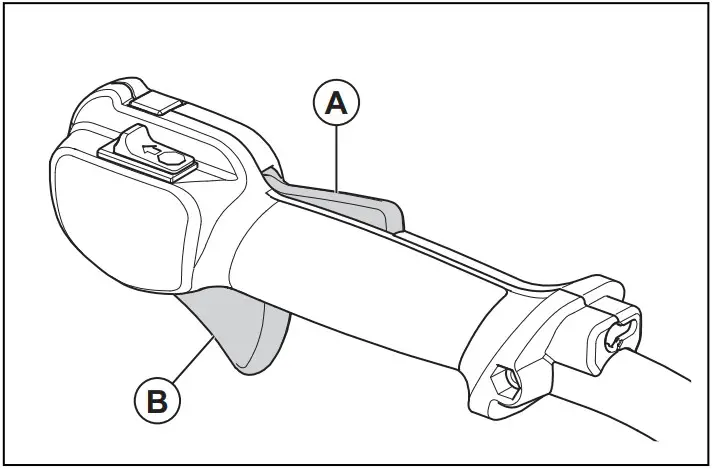 A

B