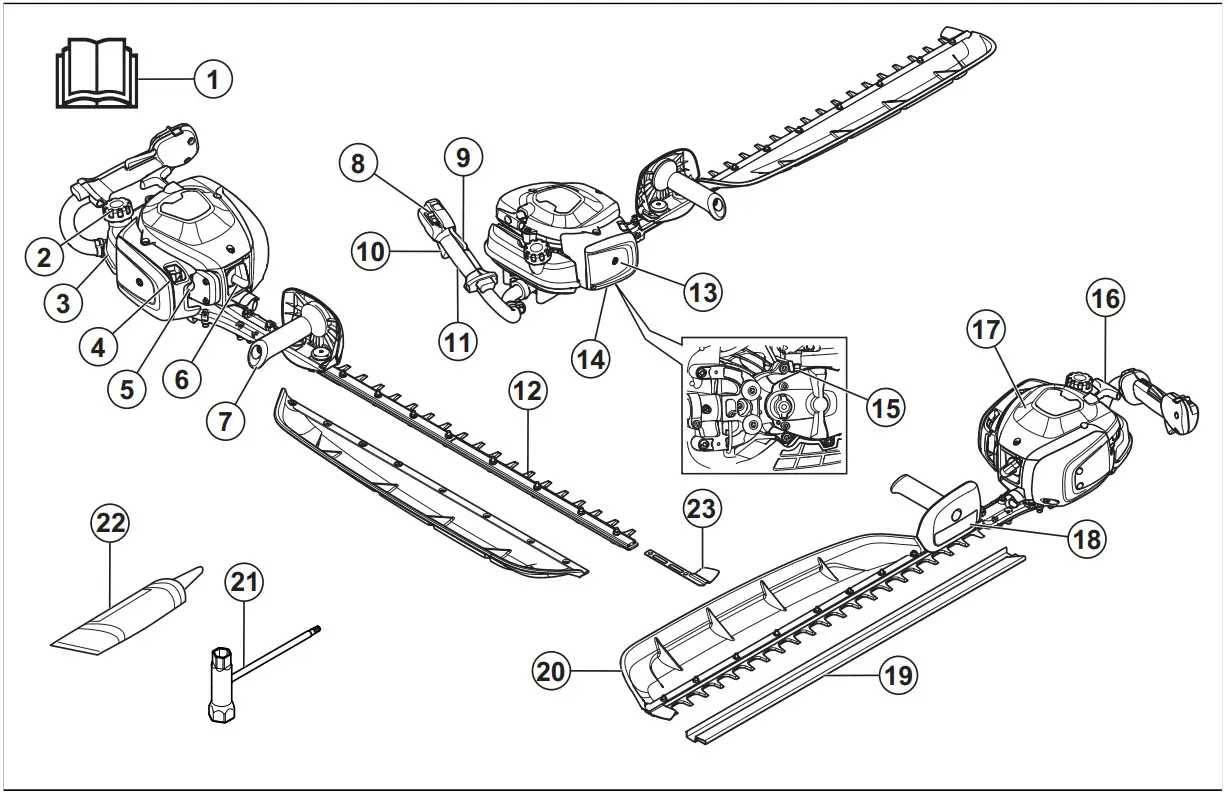 1
2
3
4
5
6
7
8
9
10
11
12
13
14
15
16
17
18
19
20
21
22
23