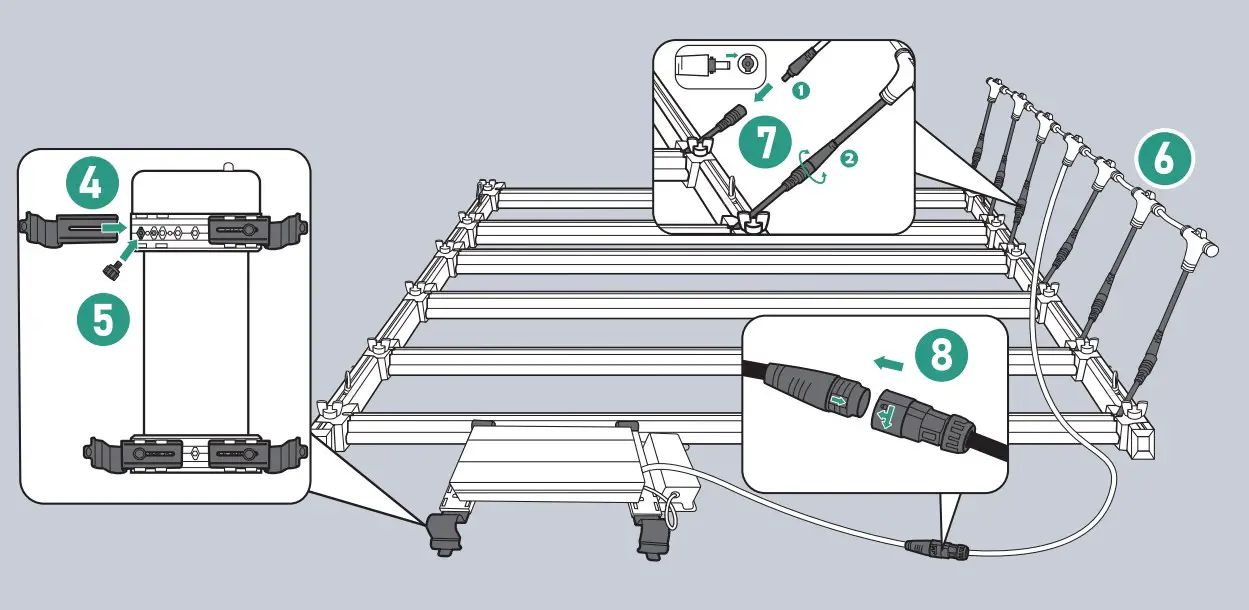 4
5
1
7
2
6
8