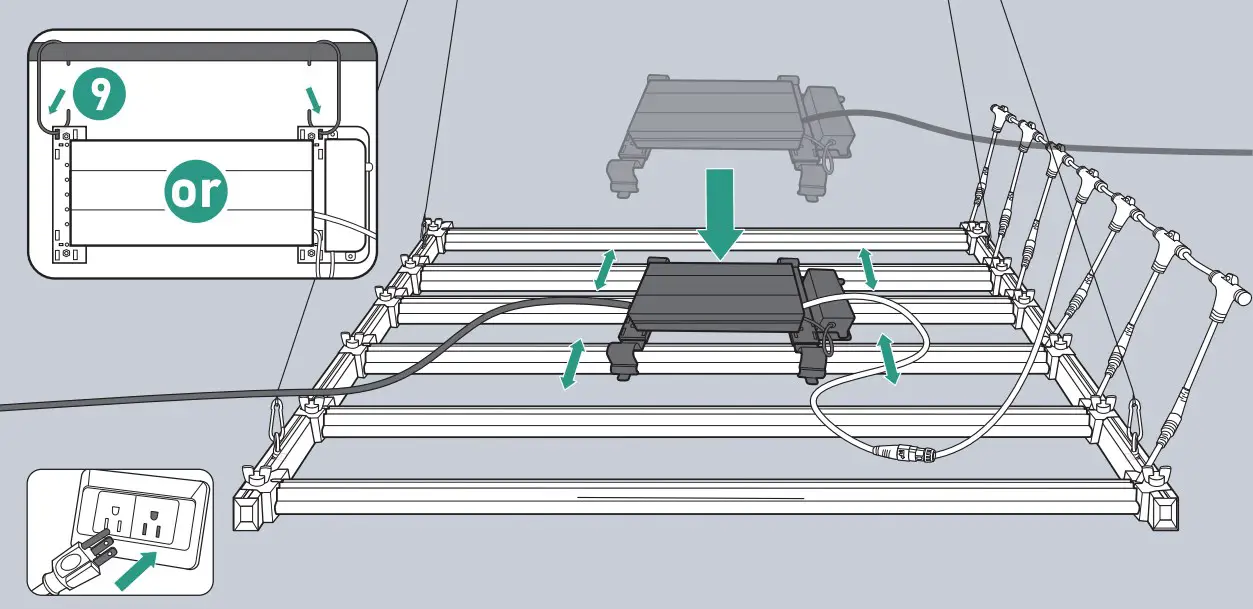 9

or