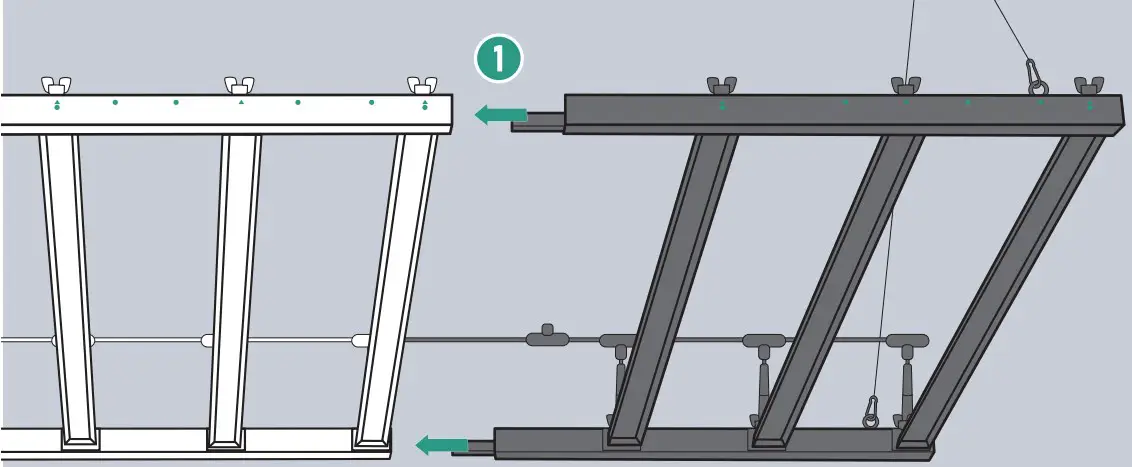 1