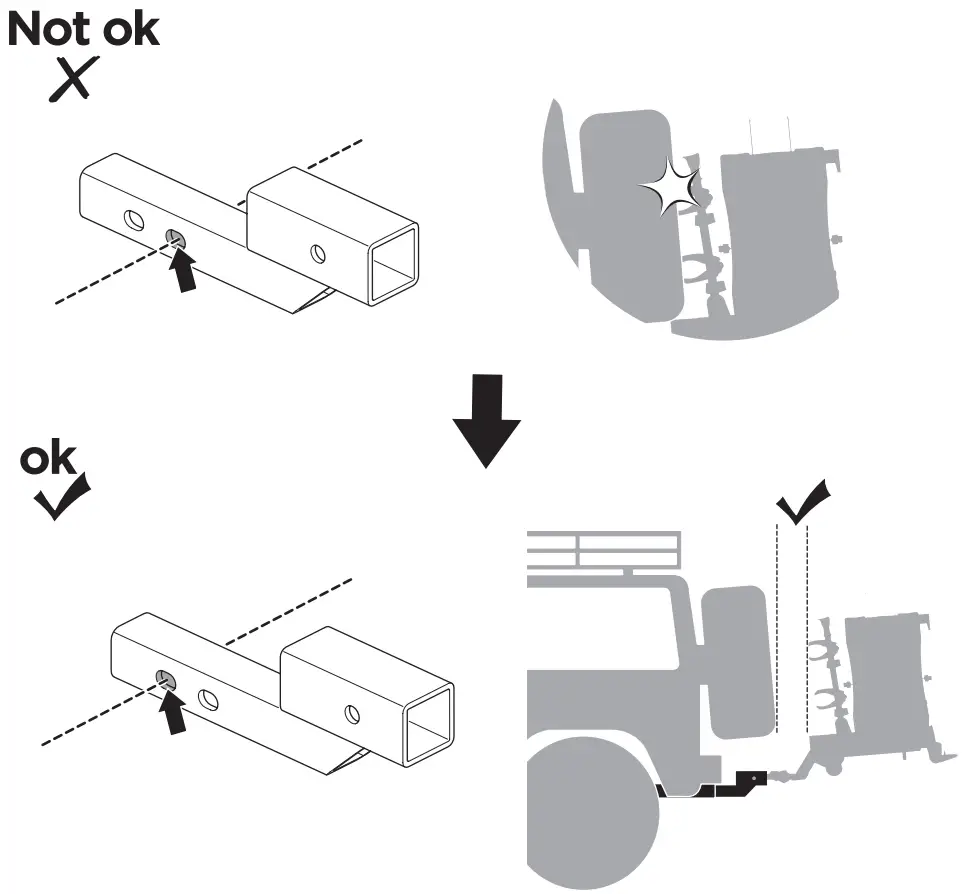 Not ok

ok