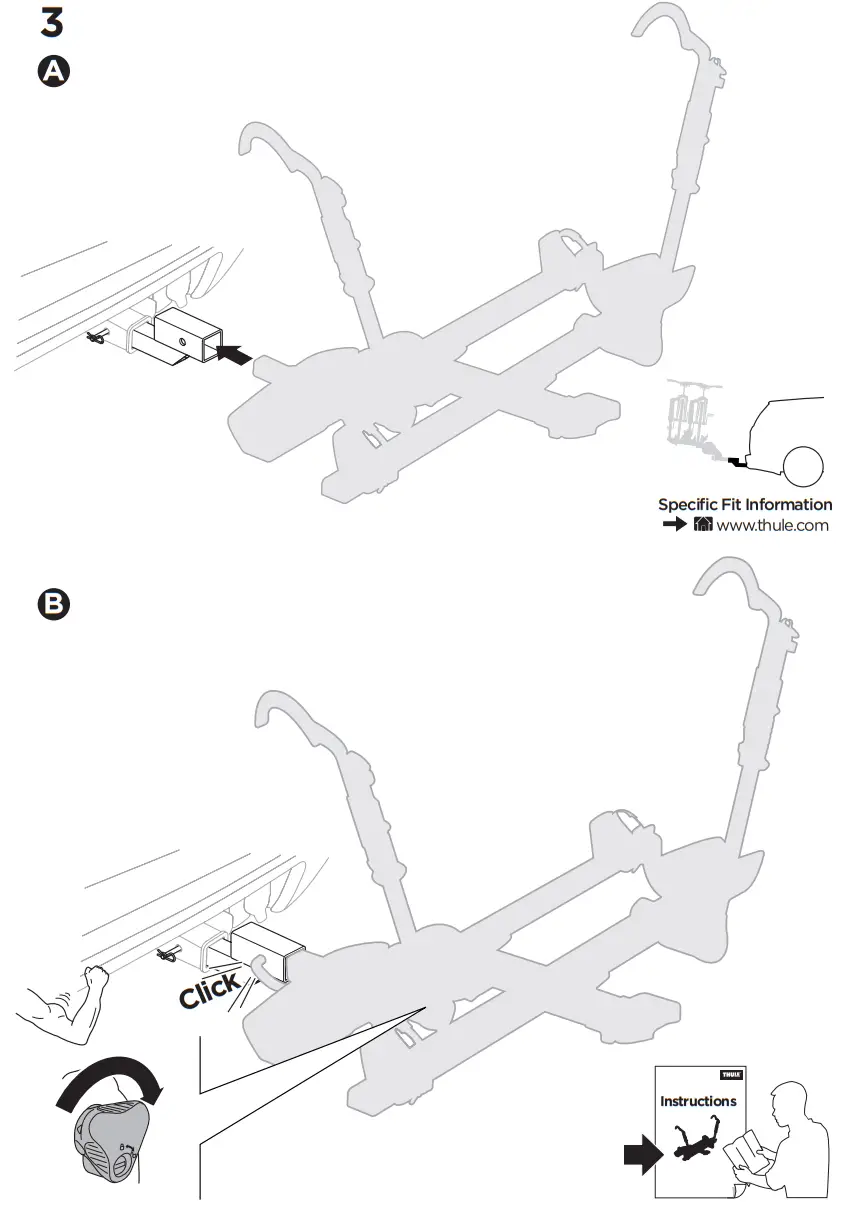 3
A

Specific Fit Information
www.thule.com

B

Click

THULE
Instructions