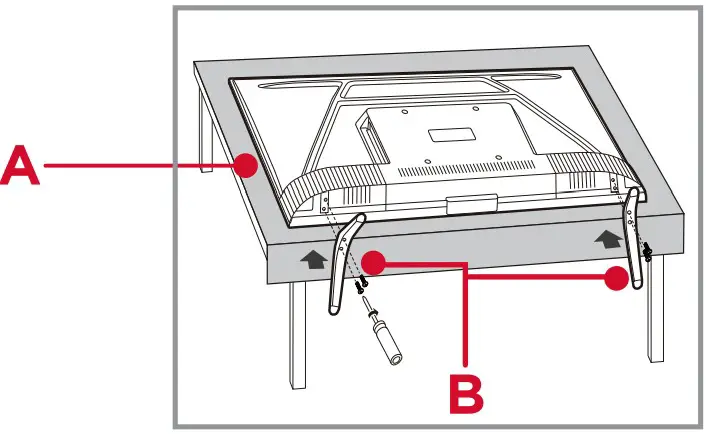 A

B