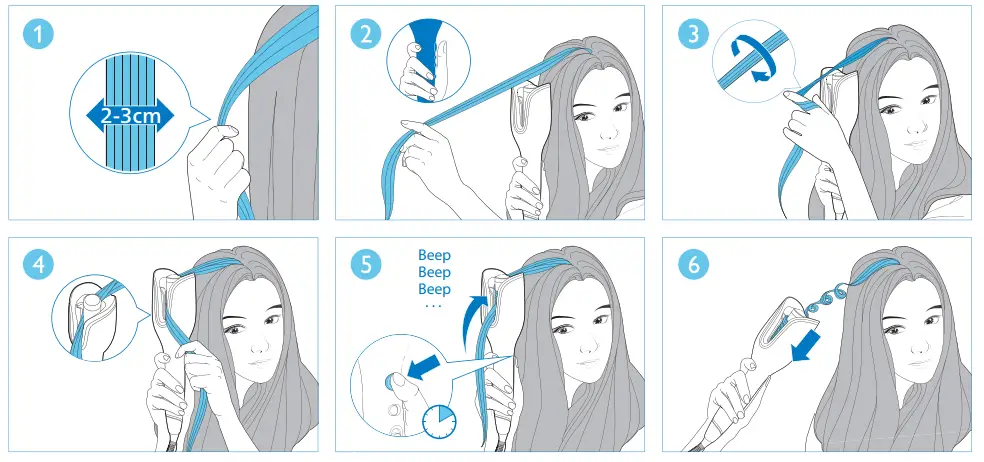 1

2-3cm

2

3

4

5

Beep
Beep
Beep
...

6