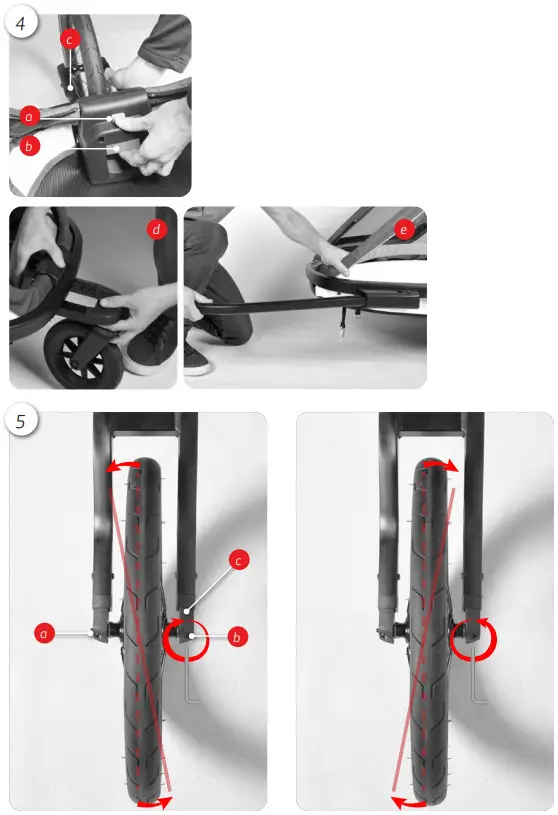 4
c
a
b
d
e
5
c
a
b