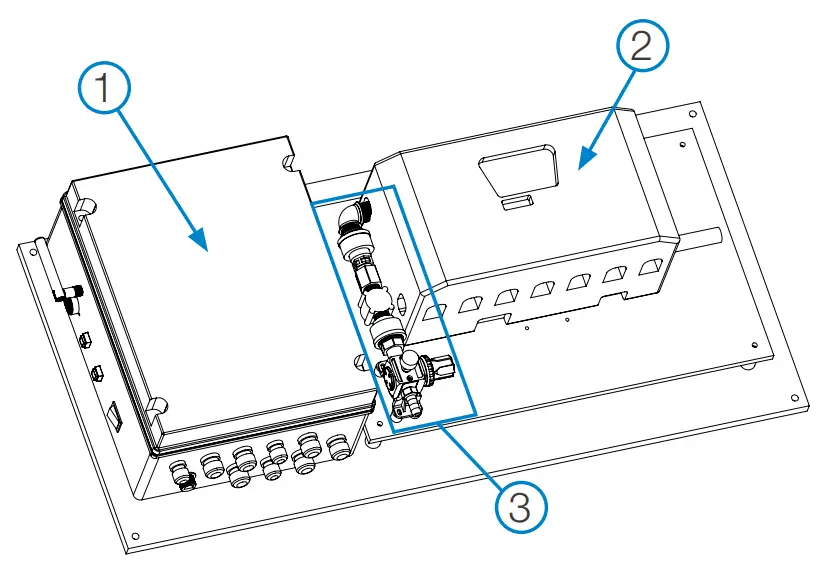 1
2
3