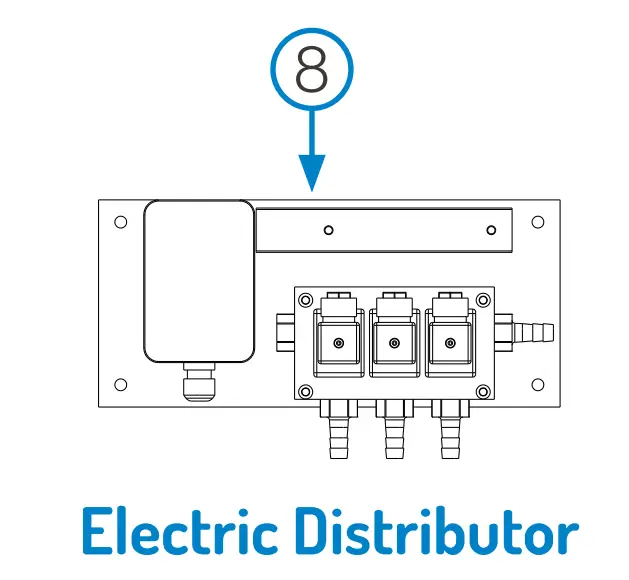 8

Electric Distributor