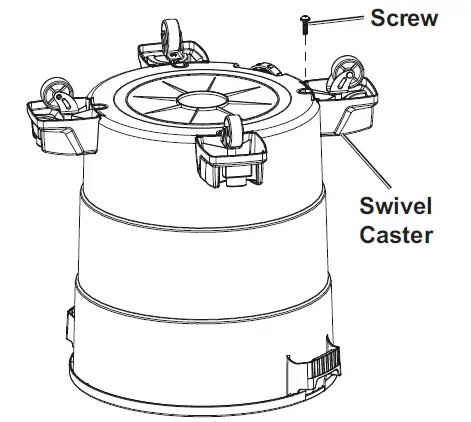 Screw

Swivel Caster