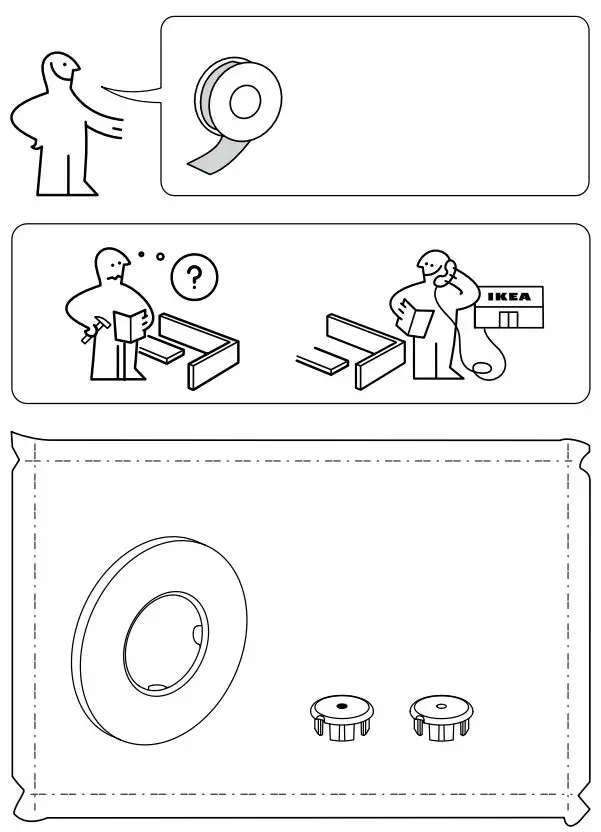 ?

IKEA