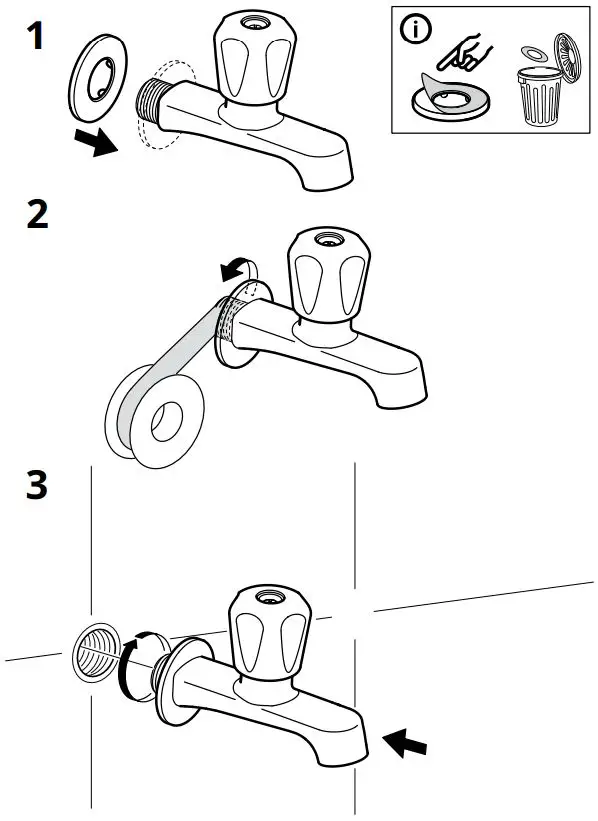 1

i

2

3