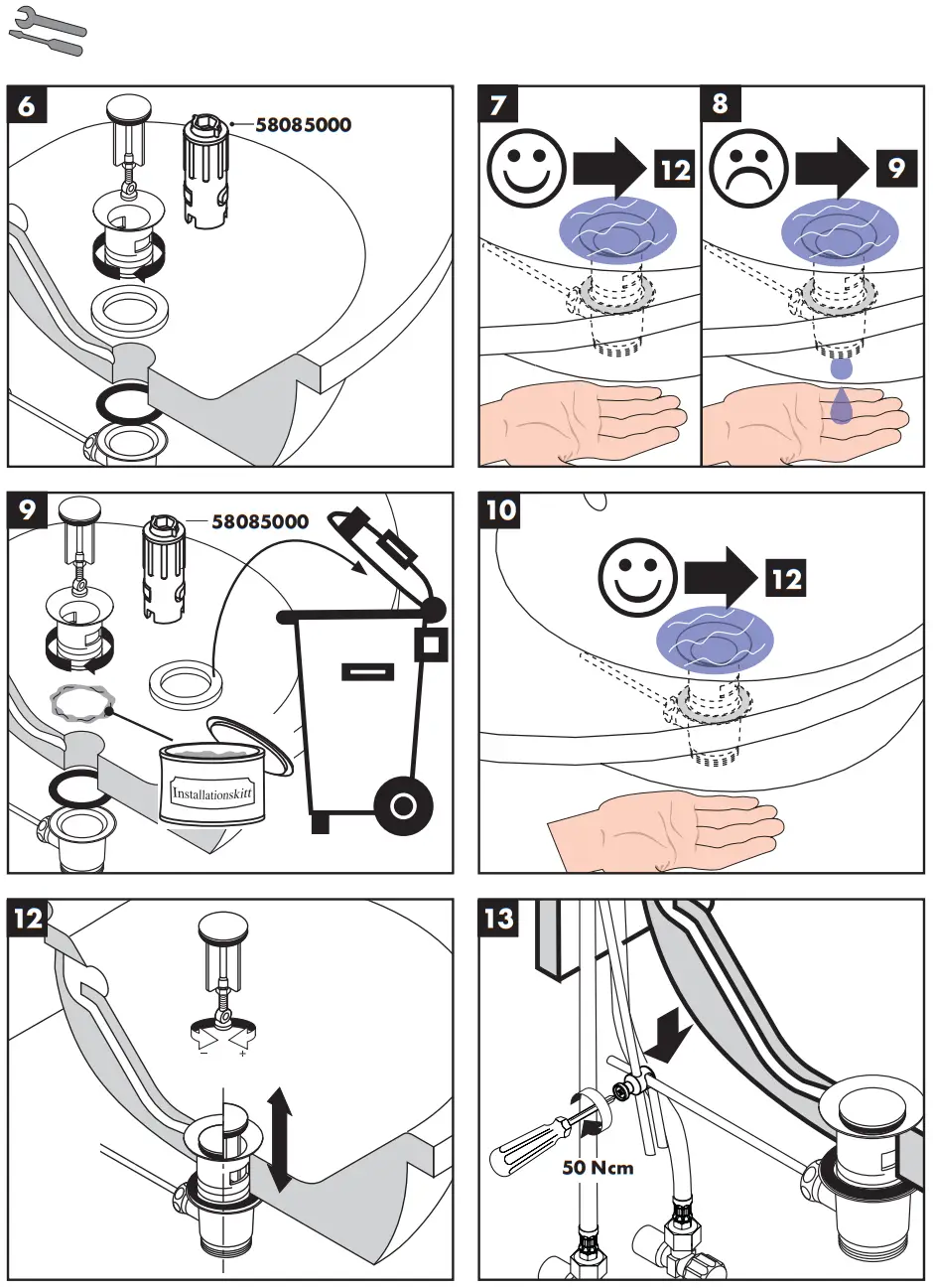 6
58085000

7
12

8
9

9
58085000
Installationskitt

10
12

12
−
+

13
50 Ncm