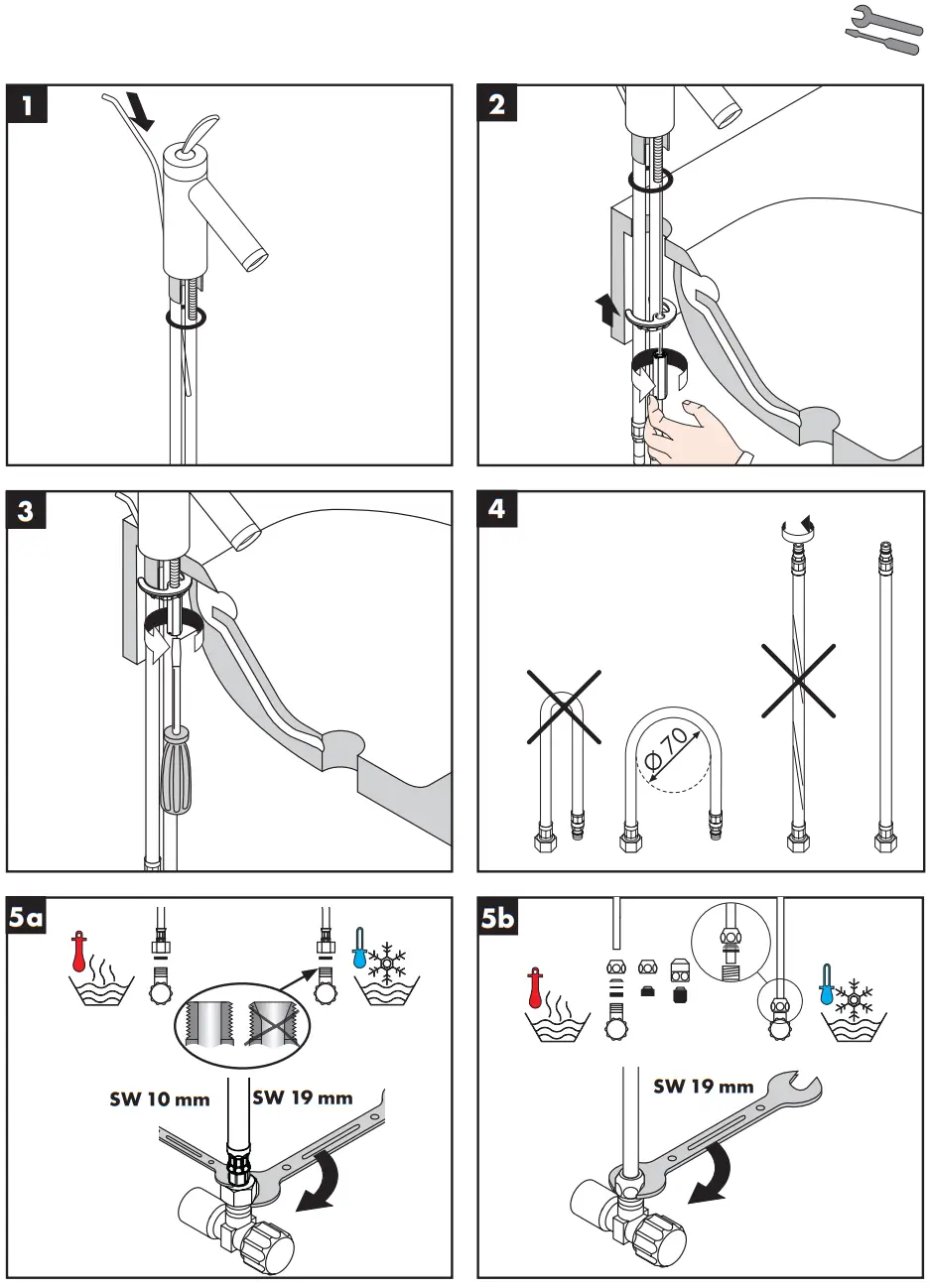 1

2

3

4

$\varnothing 70$

5a

SW 10 mm

SW 19 mm

5b

SW 19 mm