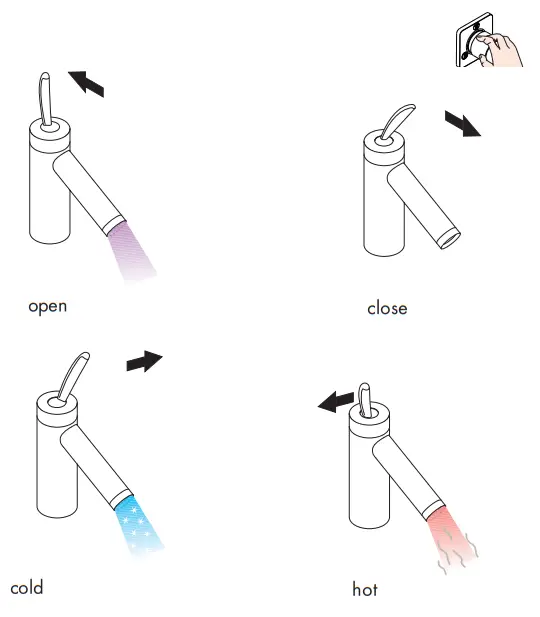 open

close

cold

hot