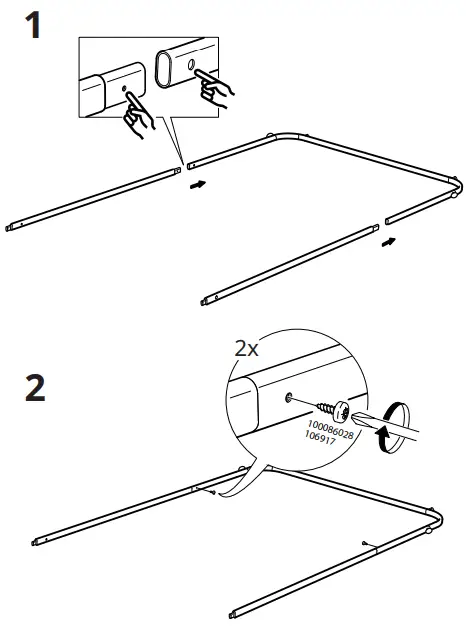 1

2

2x

100086028
106917