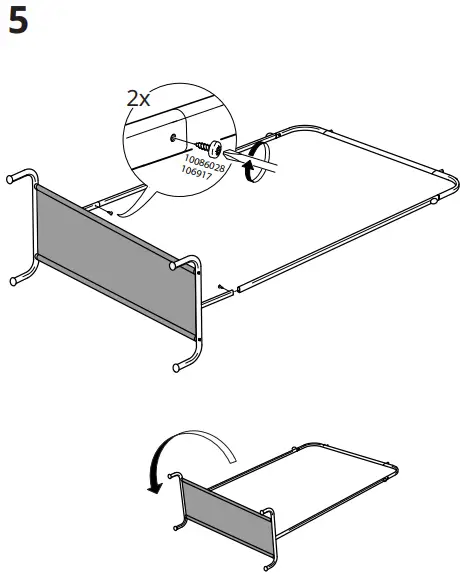 5

2x

10086028
106917