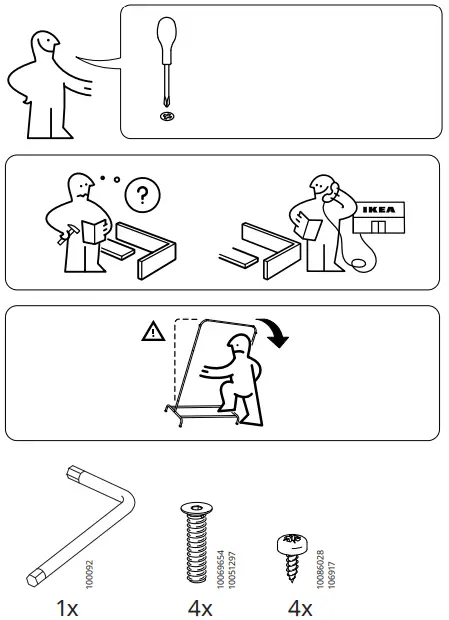 ?

IKEA

100092

1x

10069654
10051297

4x

10086028
106917

4x