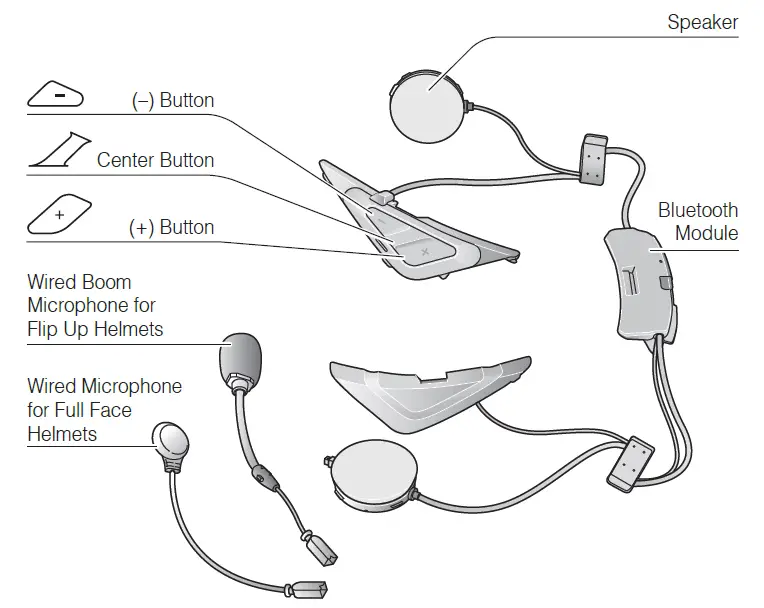 Speaker

(–) Button

Center Button

(+) Button

Bluetooth Module

Wired Boom Microphone for Flip Up Helmets

Wired Microphone for Full Face Helmets