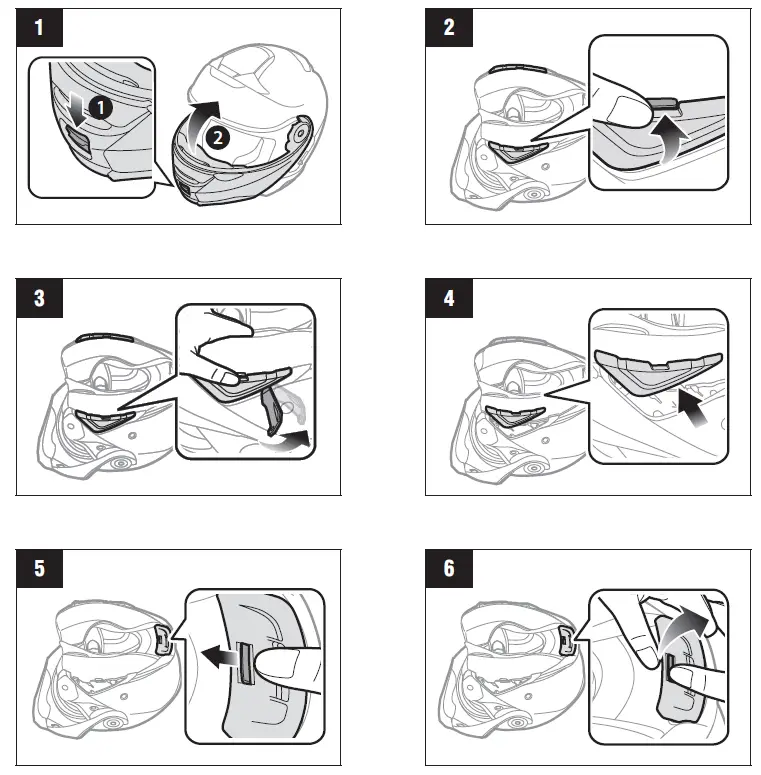 1

1

2

2

3

4

5

6