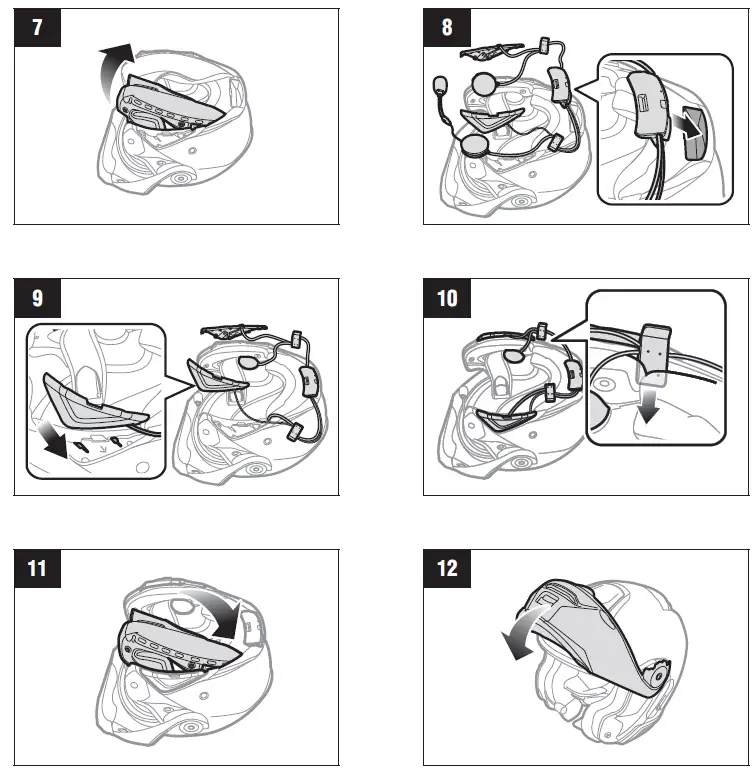 7

8

9

10

11

12