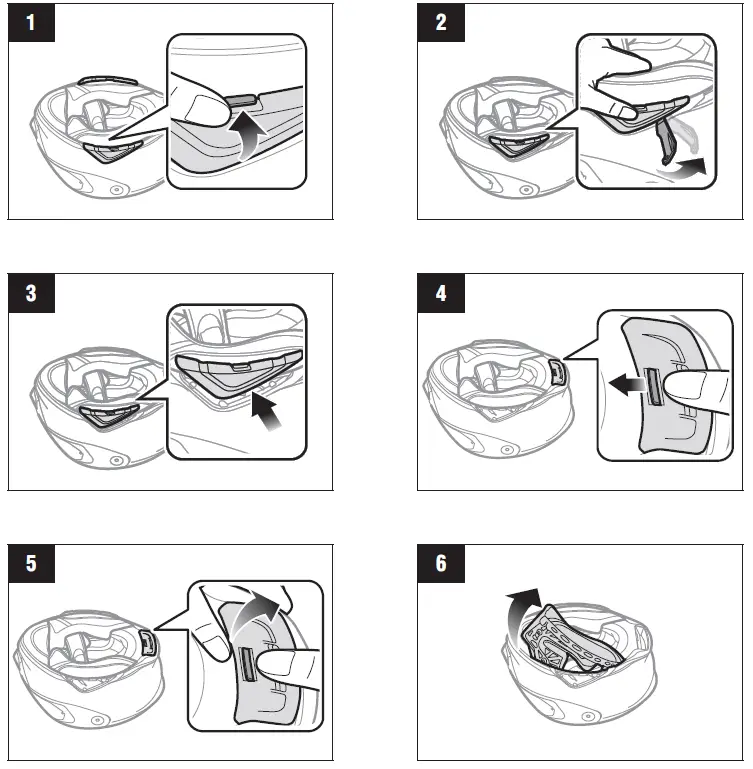 1

2

3

4

5

6