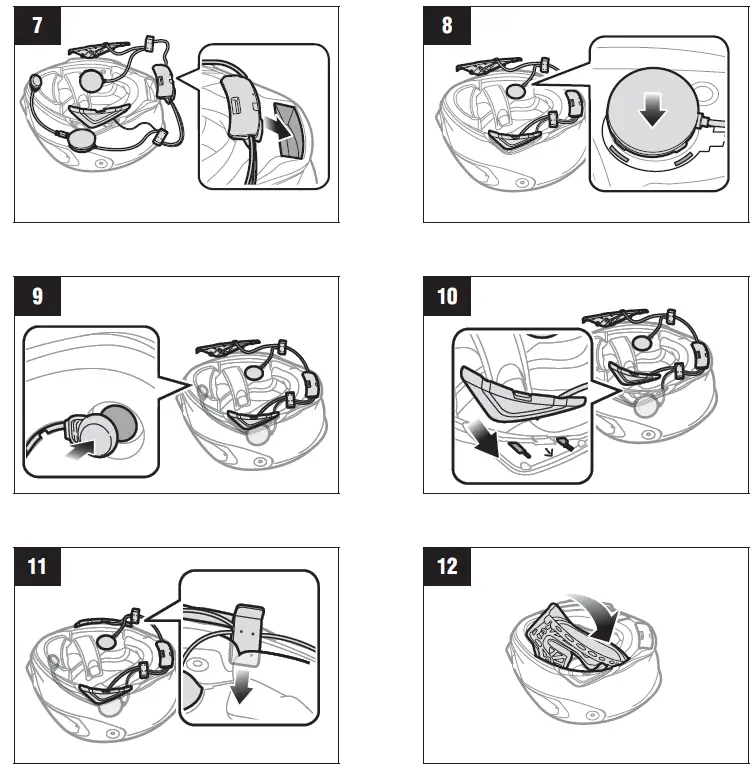 7

8

9

10

11

12