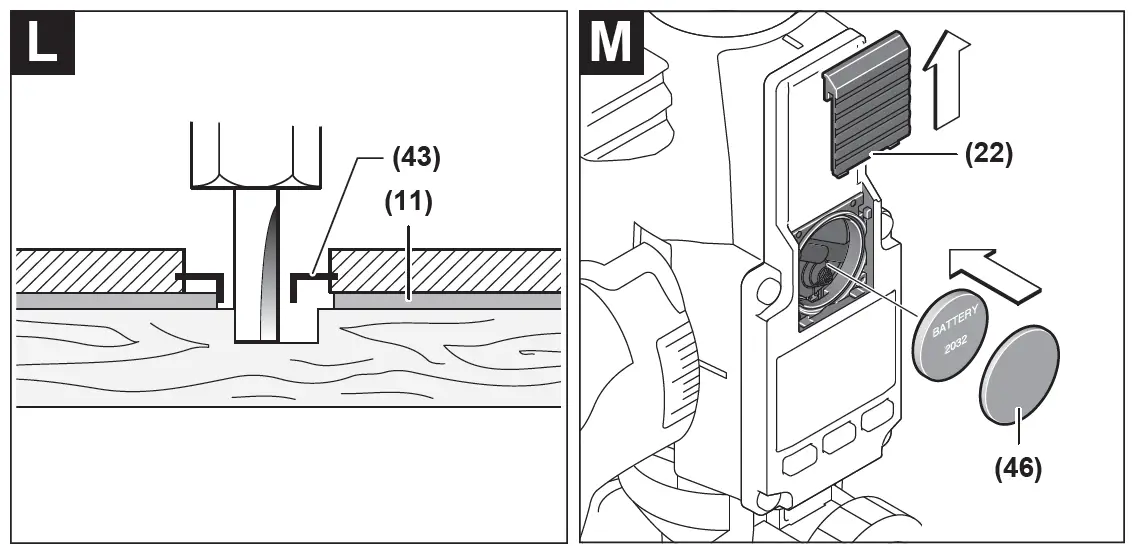 L

(43)

(11)

M

(22)

BATTERY
2032

(46)