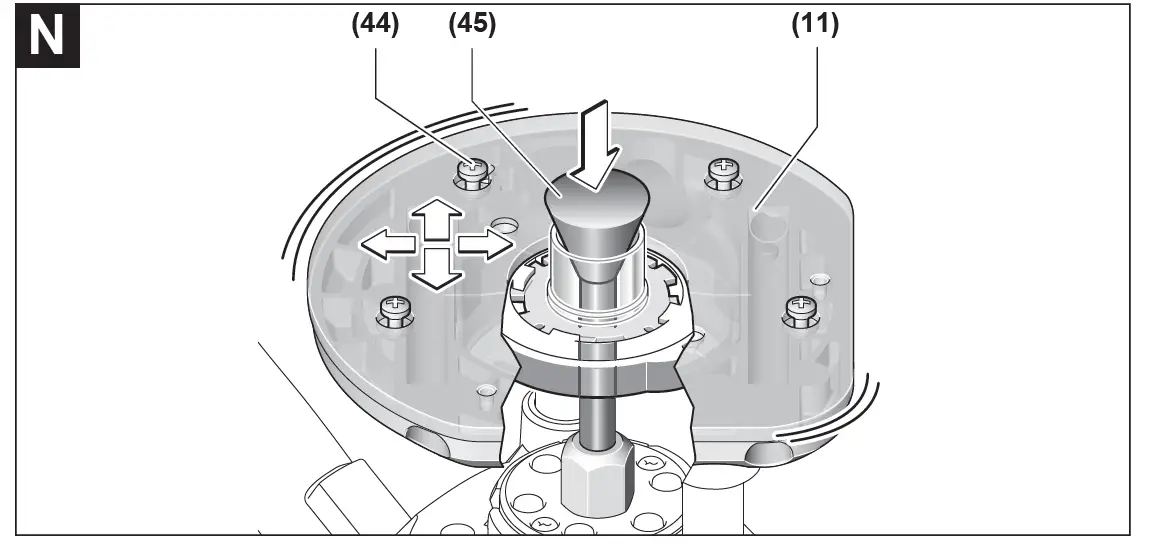 N

(44) (45) (11)